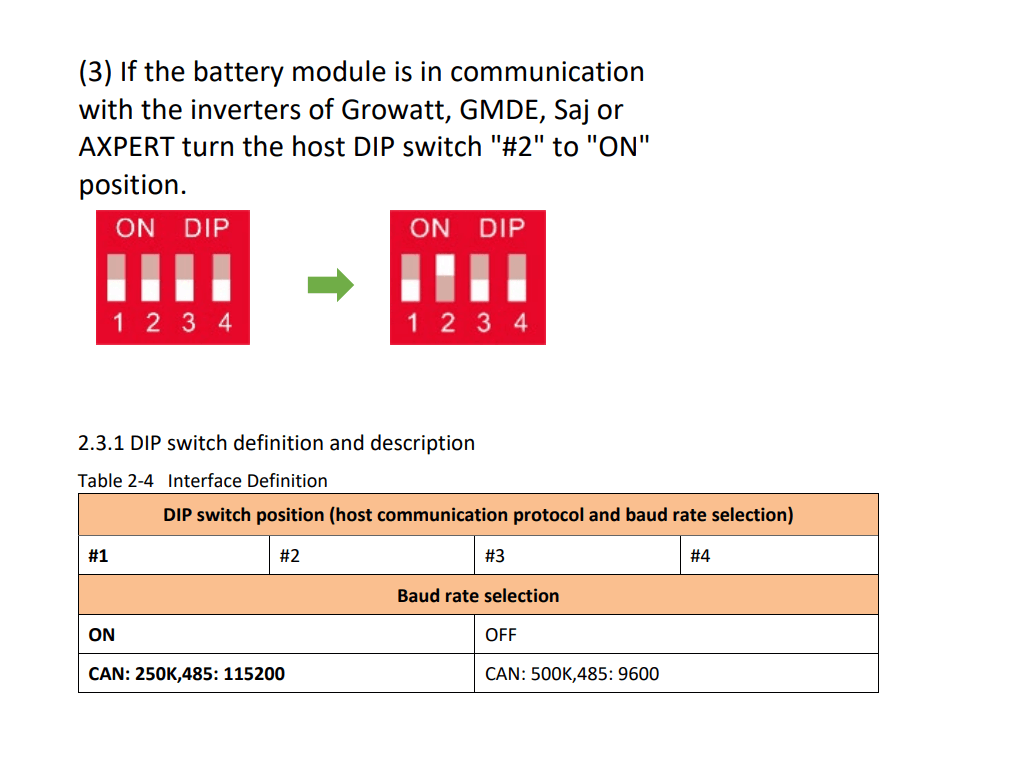 (3) If the battery module is in communication with the inverters of Growatt, GMDE, Saj or AXPERT turn the host DIP switch "#2" to "ON" position.

ON DIP
1 2 3 4

ON DIP
1 2 3 4

2.3.1 DIP switch definition and description

Table 2-4 Interface Definition

| DIP switch position (host communication protocol and baud rate selection) | | | |
|---|---|---|---|
| #1 | #2 | #3 | #4 |
| Baud rate selection | | | |
| ON | | OFF | |
| CAN: 250K,485: 115200 | | CAN: 500K,485: 9600 | |